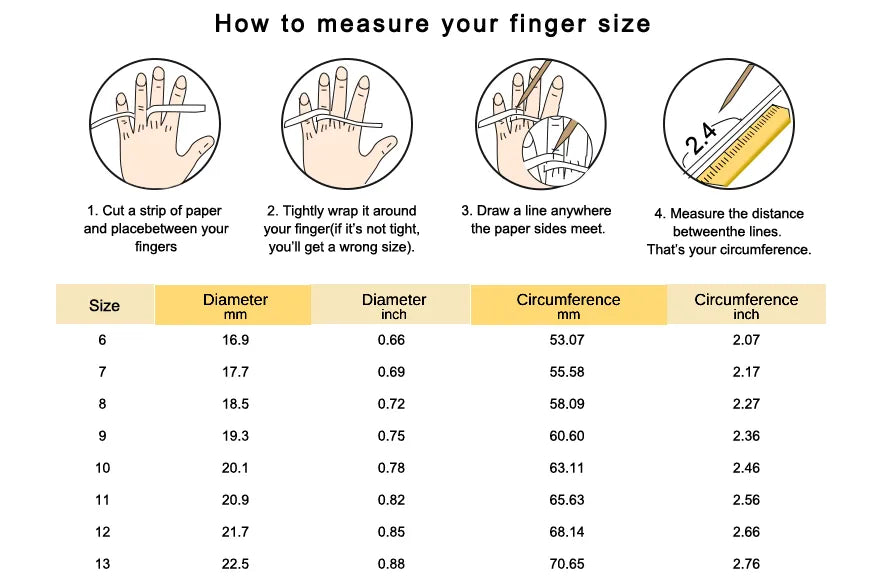 How to measure your finger size

2.4

1. Cut a strip of paper and placebetween your fingers

2. Tightly wrap it around your finger(if it's not tight, you'll get a wrong size).

3. Draw a line anywhere the paper sides meet.

4. Measure the distance betweenthe lines. That's your circumference.

| Size | Diameter mm | Diameter inch | Circumference mm | Circumference inch |
|---|---|---|---|---|
| 6 | 16.9 | 0.66 | 53.07 | 2.07 |
| 7 | 17.7 | 0.69 | 55.58 | 2.17 |
| 8 | 18.5 | 0.72 | 58.09 | 2.27 |
| 9 | 19.3 | 0.75 | 60.60 | 2.36 |
| 10 | 20.1 | 0.78 | 63.11 | 2.46 |
| 11 | 20.9 | 0.82 | 65.63 | 2.56 |
| 12 | 21.7 | 0.85 | 68.14 | 2.66 |
| 13 | 22.5 | 0.88 | 70.65 | 2.76 |