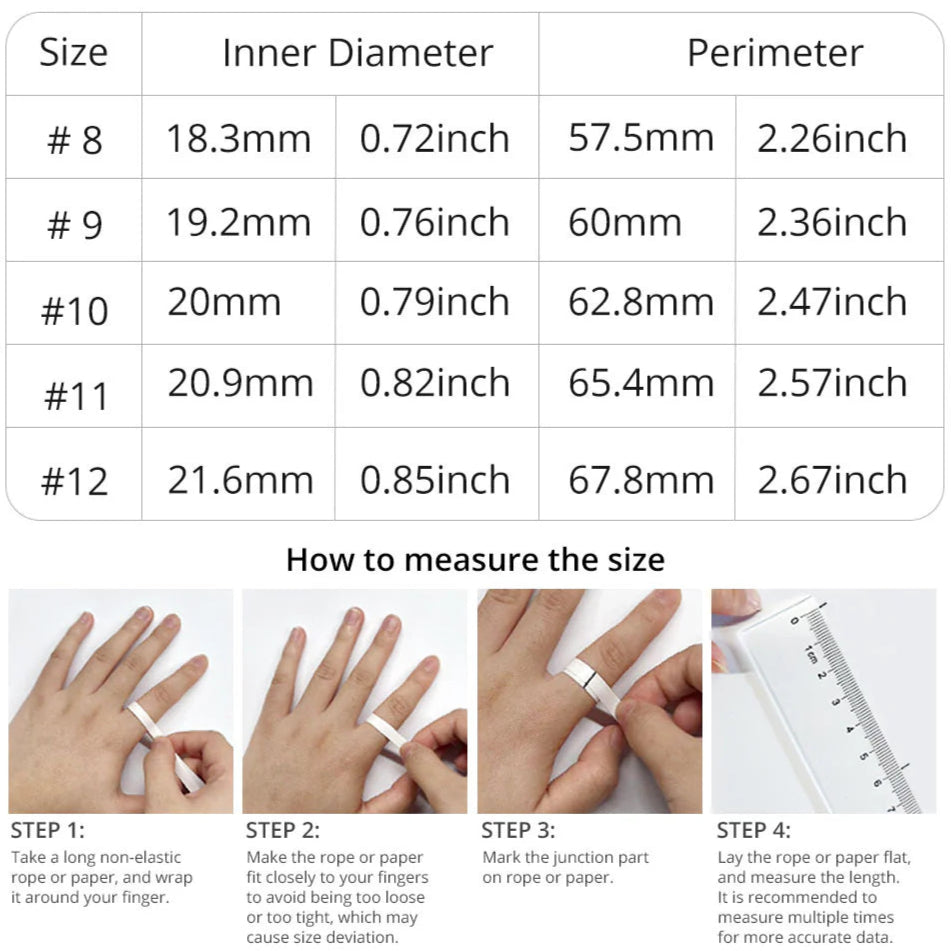 | Size | Inner Diameter | | Perimeter | |
|---|---|---|---|---|
| # 8 | 18.3mm | 0.72inch | 57.5mm | 2.26inch |
| # 9 | 19.2mm | 0.76inch | 60mm | 2.36inch |
| #10 | 20mm | 0.79inch | 62.8mm | 2.47inch |
| #11 | 20.9mm | 0.82inch | 65.4mm | 2.57inch |
| #12 | 21.6mm | 0.85inch | 67.8mm | 2.67inch |

How to measure the size

0 1cm 2 3 4 5 6 7

STEP 1:
Take a long non-elastic rope or paper, and wrap it around your finger.

STEP 2:
Make the rope or paper fit closely to your fingers to avoid being too loose or too tight, which may cause size deviation.

STEP 3:
Mark the junction part on rope or paper.

STEP 4:
Lay the rope or paper flat, and measure the length. It is recommended to measure multiple times for more accurate data.